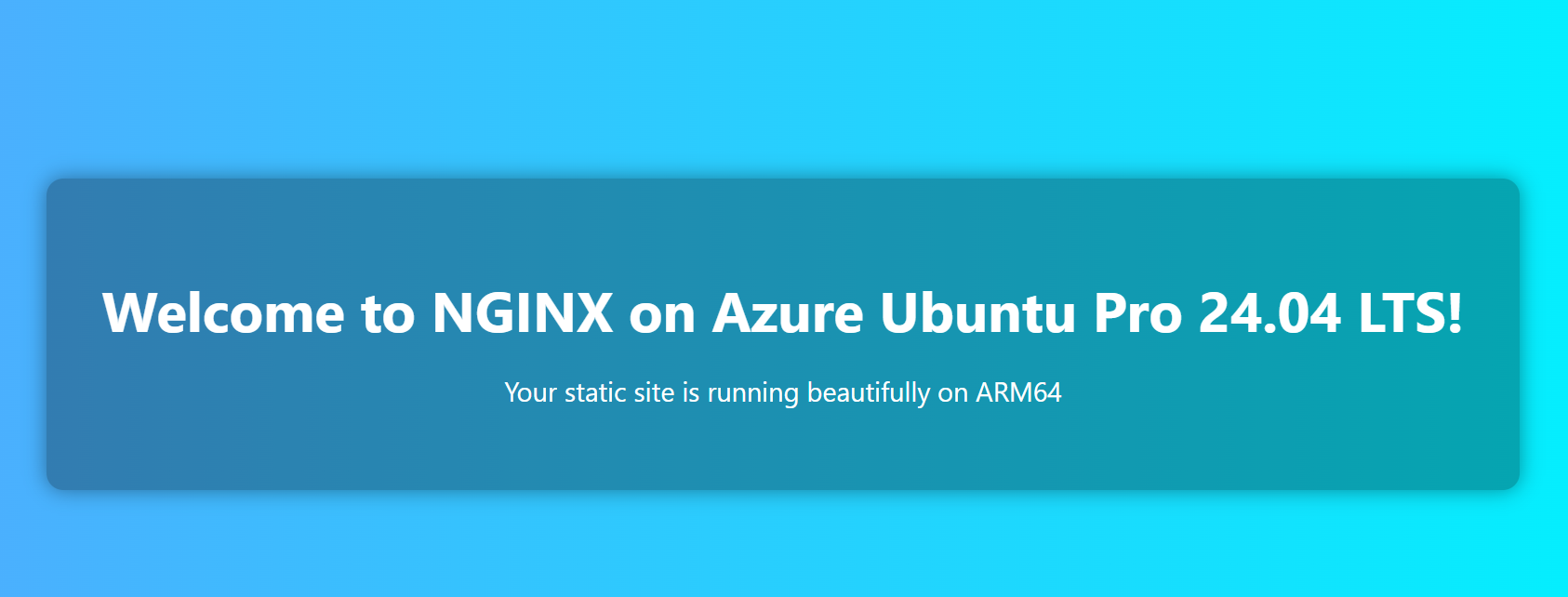 Welcome to NGINX on Azure Ubuntu Pro 24.04 LTS!

Your static site is running beautifully on ARM64